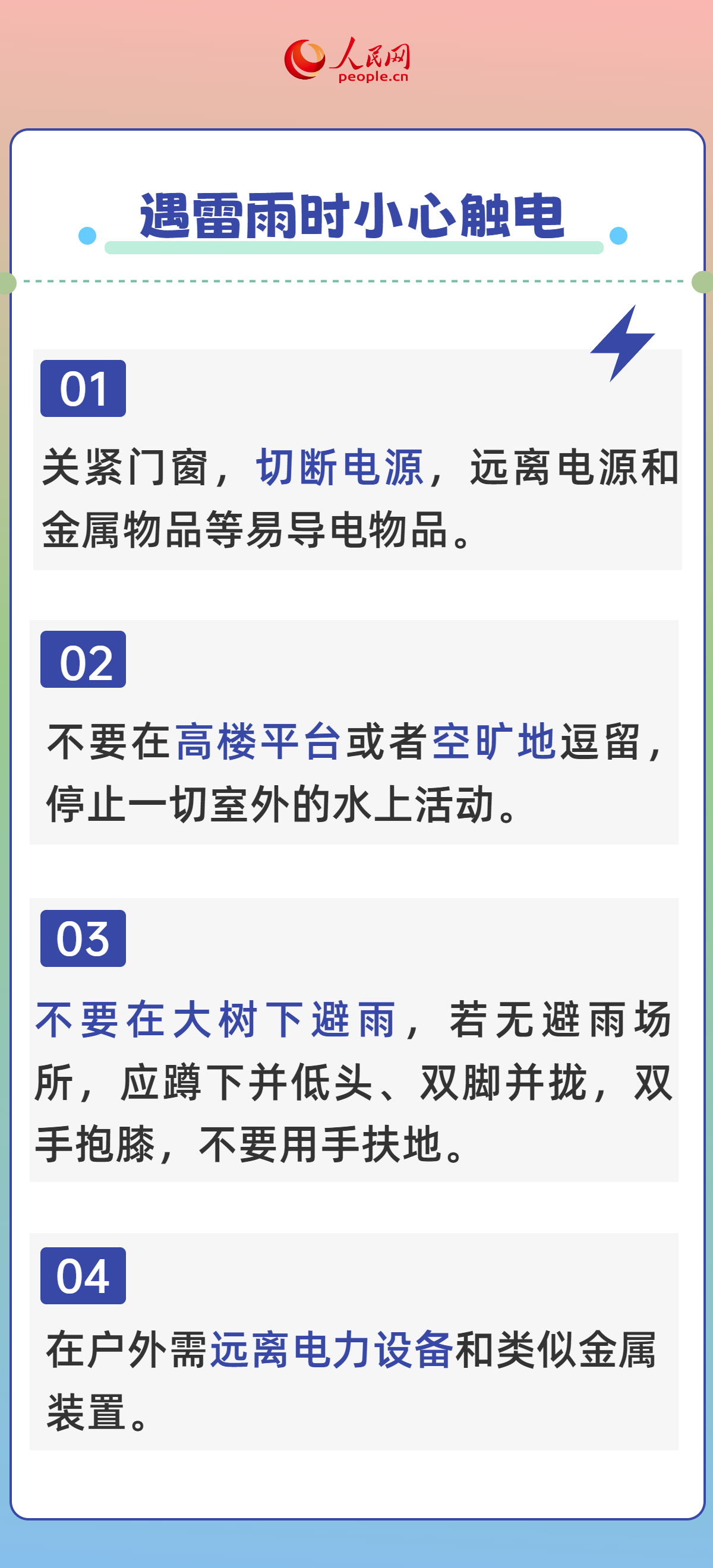 人民网
people.cn

遇雷雨时小心触电

01

关紧门窗，切断电源，远离电源和金属物品等易导电物品。

02

不要在高楼平台或者空旷地逗留，停止一切室外的水上活动。

03

不要在大树下避雨，若无避雨场所，应蹲下并低头、双脚并拢，双手抱膝，不要用手扶地。

04

在户外需远离电力设备和类似金属装置。